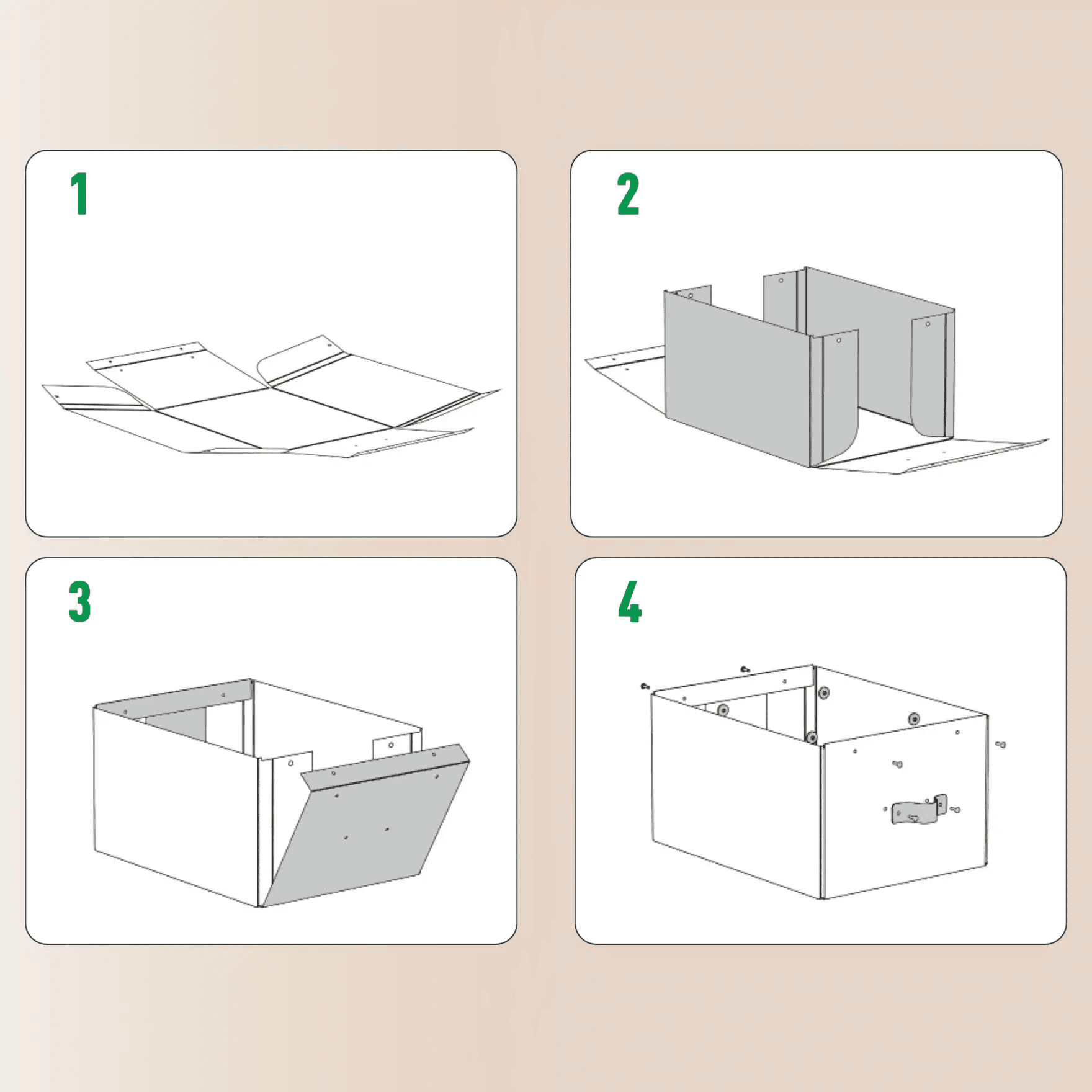 1

2

3

4